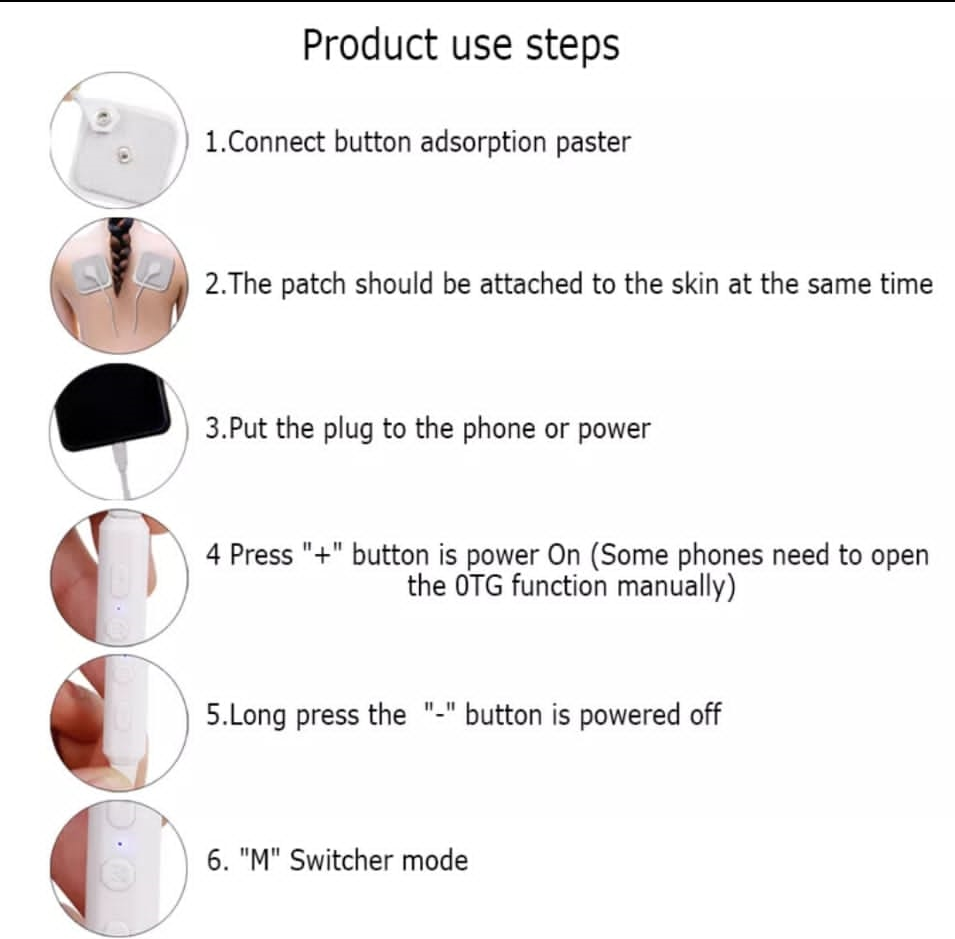 Product use steps

1.Connect button adsorption paster

2.The patch should be attached to the skin at the same time

3.Put the plug to the phone or power

4 Press "+" button is power On (Some phones need to open the 0TG function manually)

5.Long press the "-" button is powered off

6. "M" Switcher mode